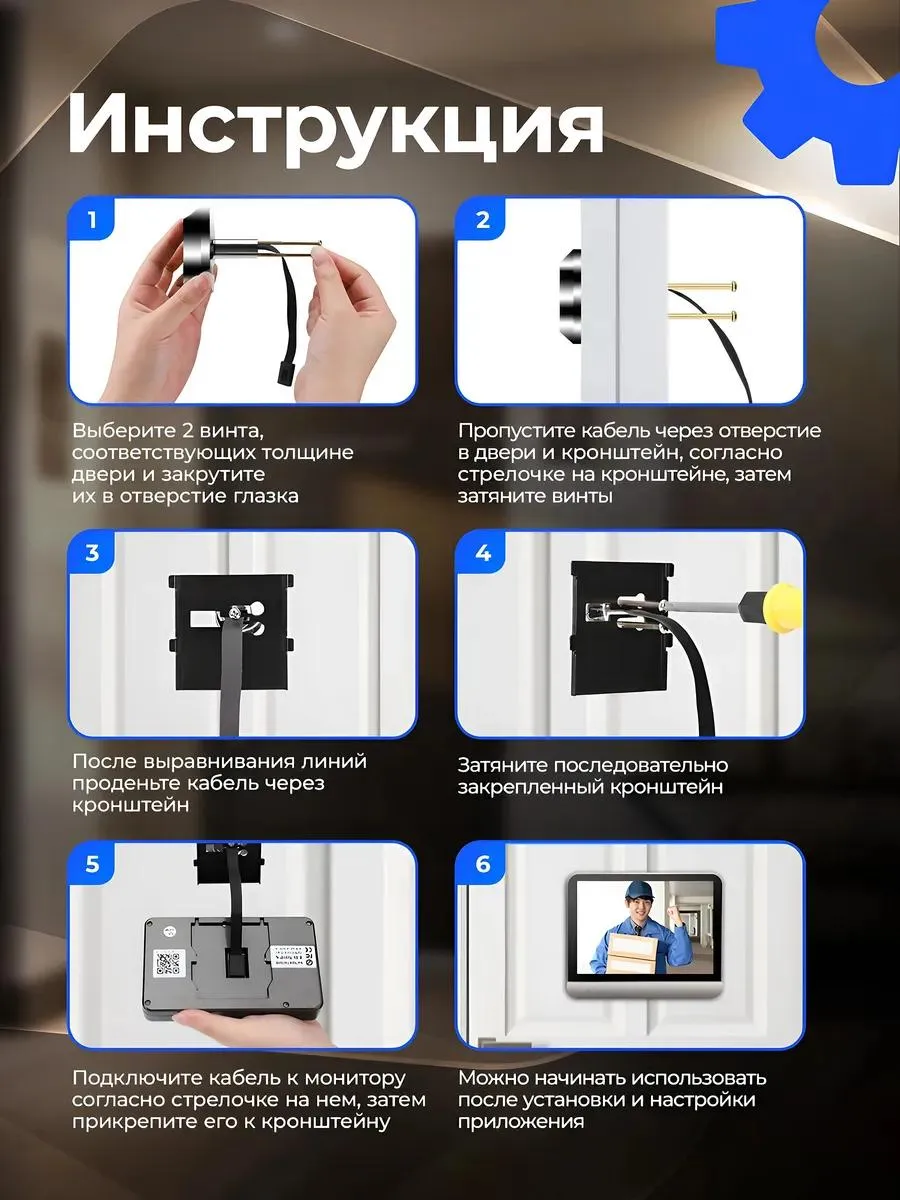 Инструкция

1

Выберите 2 винта, соответствующих толщине двери и закрутите их в отверстие глазка

2

Пропустите кабель через отверстие в двери и кронштейн, согласно стрелочке на кронштейне, затем затяните винты

3

После выравнивания линий проденьте кабель через кронштейн

4

Затяните последовательно закрепленный кронштейн

5

Подключите кабель к монитору согласно стрелочке на нем, затем прикрепите его к кронштейну

6

Можно начинать использовать после установки и настройки приложения